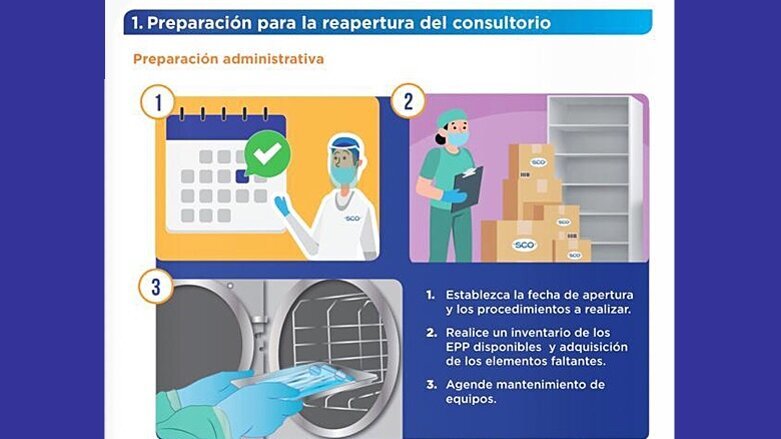 1. Preparación para la reapertura del consultorio

Preparación administrativa

1

SCO

2

SCO

SCO

SCO

SCO

3

1. Establezca la fecha de apertura y los procedimientos a realizar.

2. Realice un inventario de los EPP disponibles y adquisición de los elementos faltantes.

3. Agende mantenimiento de equipos.