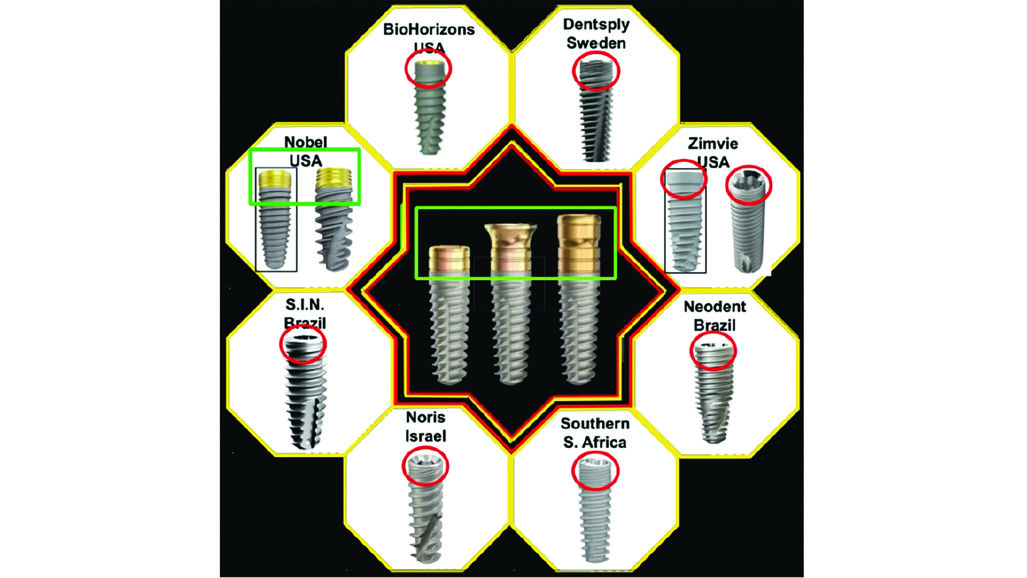 BioHorizons USA

Dentsply Sweden

Nobel USA

Zimvie USA

S.I.N. Brazil

Neodent Brazil

Noris Israel

Southern S. Africa