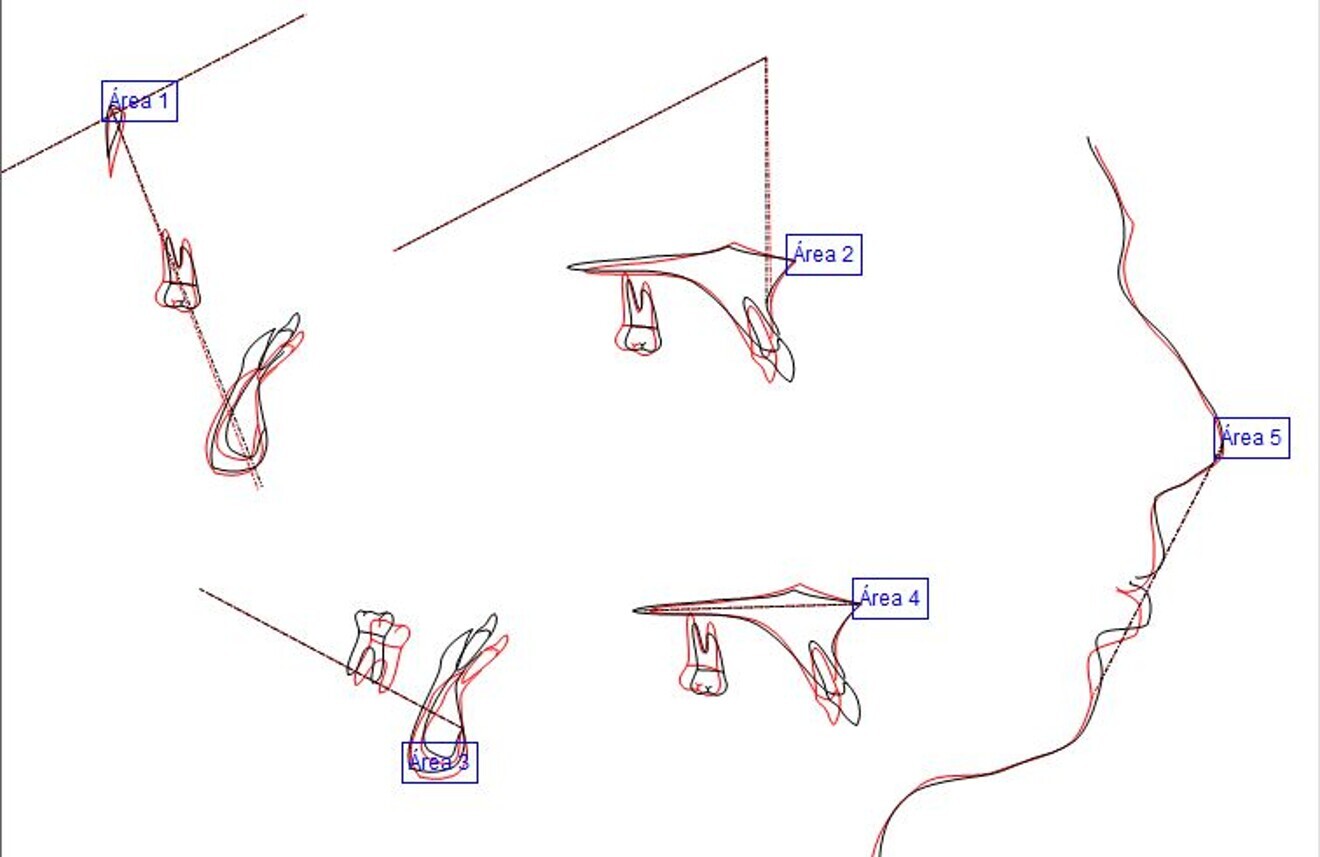 Área 1

Área 2

Área 5

Área 4

Área 3