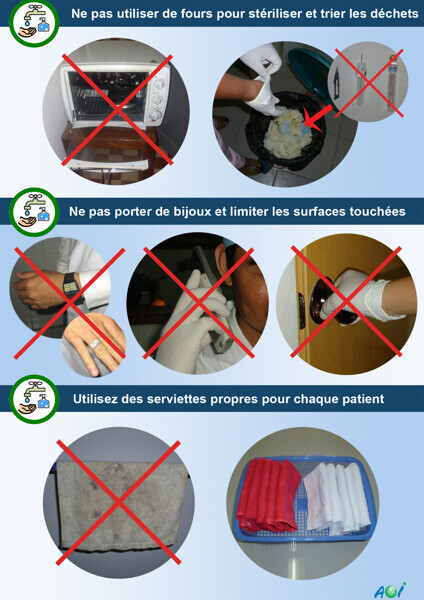 Ne pas utiliser de fours pour stériliser et trier les déchets

Ne pas porter de bijoux et limiter les surfaces touchées

Utilisez des serviettes propres pour chaque patient

AOI