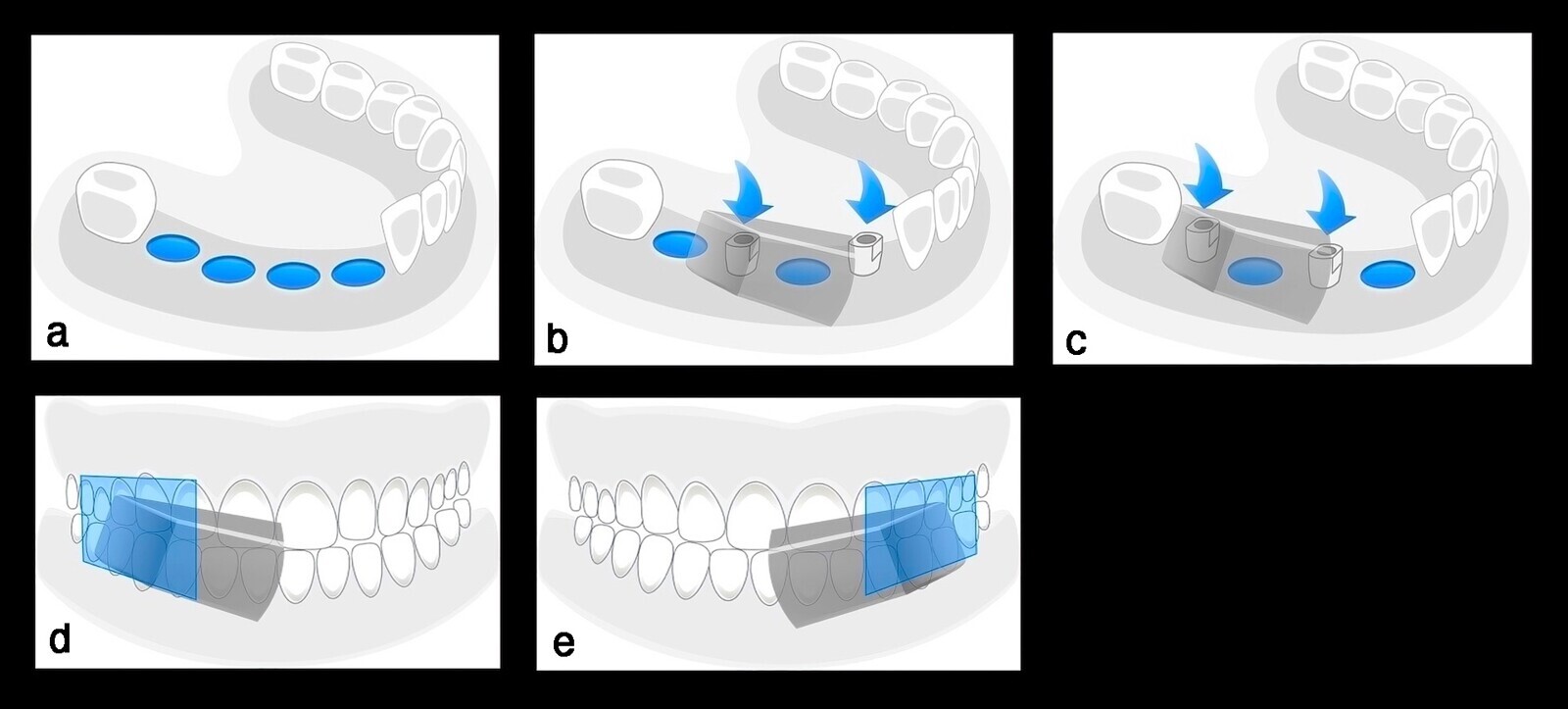 a

b

c

d

e