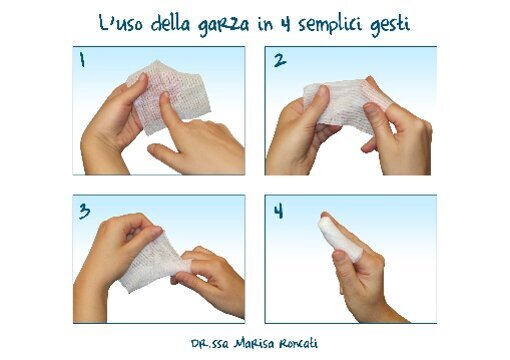 L'uso della garza in 4 semplici gesti

1

2

3

4

DR.ssa Marisa Roncati