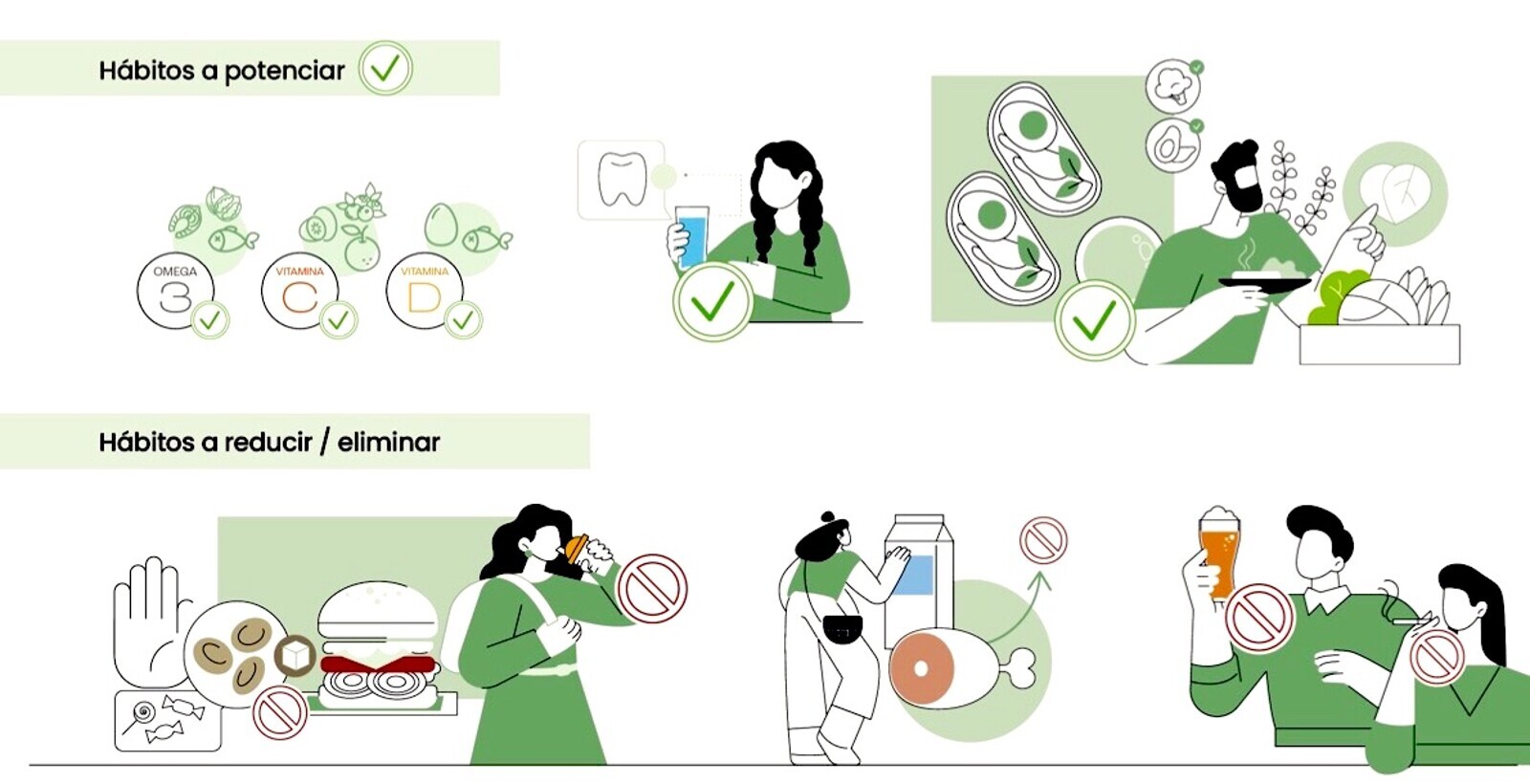 Hábitos a potenciar

OMEGA 3

VITAMINA C

VITAMINA D

Hábitos a reducir / eliminar