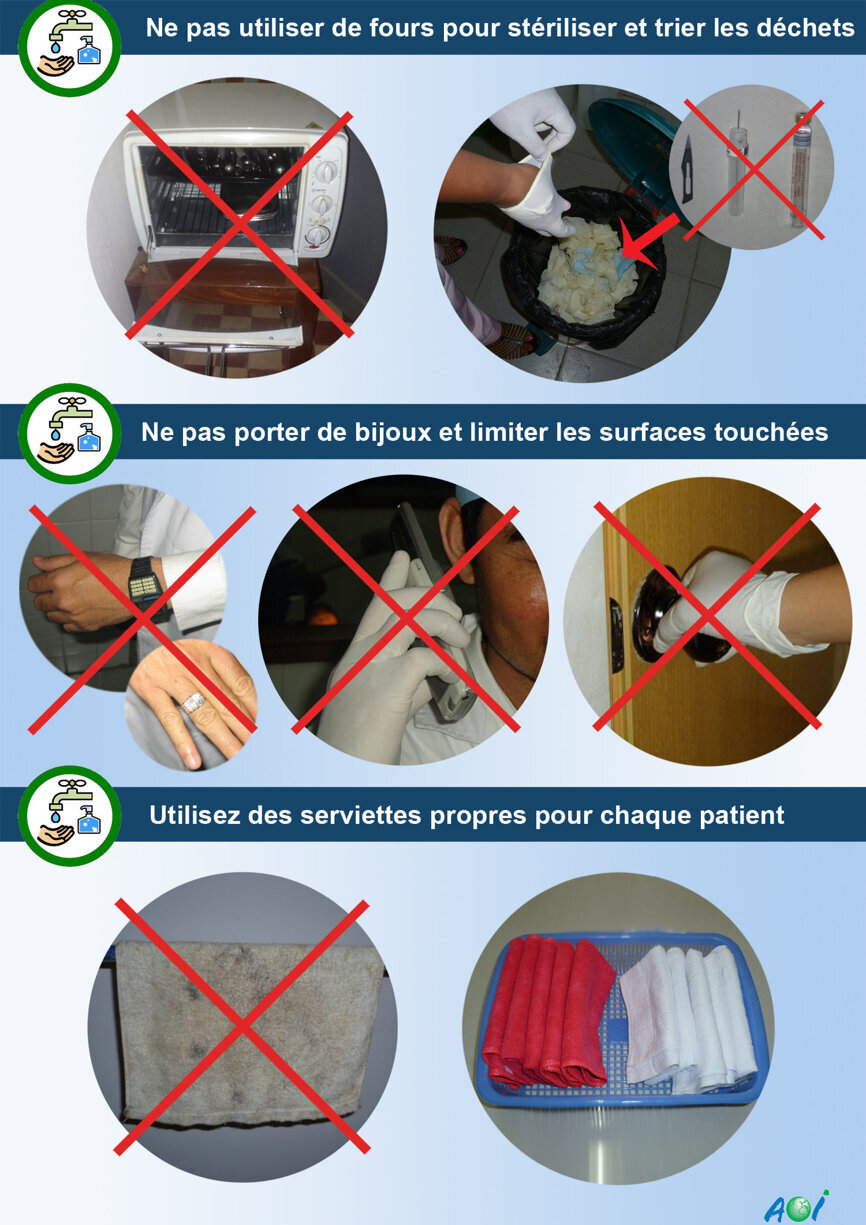 Ne pas utiliser de fours pour stériliser et trier les déchets

Ne pas porter de bijoux et limiter les surfaces touchées

Utilisez des serviettes propres pour chaque patient

AOI