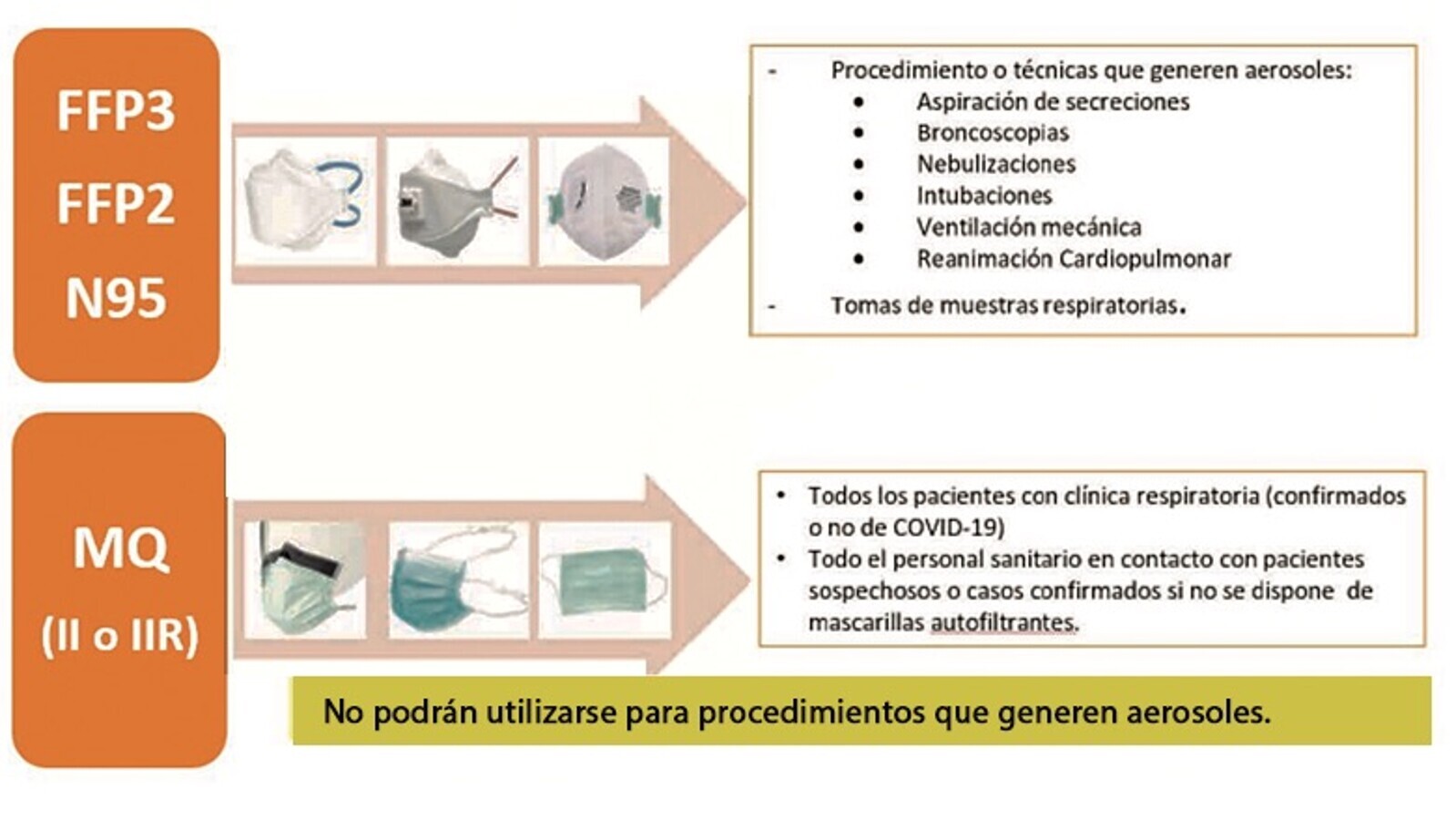 FFP3
FFP2
N95

- Procedimiento o técnicas que generen aerosoles:
• Aspiración de secreciones
• Broncoscopias
• Nebulizaciones
• Intubaciones
• Ventilación mecánica
• Reanimación Cardiopulmonar
- Tomas de muestras respiratorias.

MQ
(II o IIR)

• Todos los pacientes con clínica respiratoria (confirmados o no de COVID-19)
• Todo el personal sanitario en contacto con pacientes sospechosos o casos confirmados si no se dispone de mascarillas autofiltrantes.

No podrán utilizarse para procedimientos que generen aerosoles.