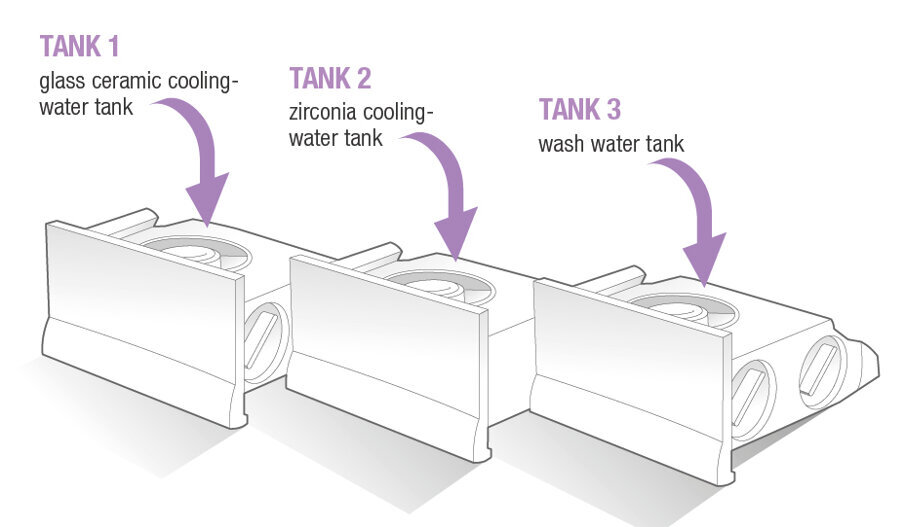 TANK 1
glass ceramic cooling-water tank

TANK 2
zirconia cooling-water tank

TANK 3
wash water tank