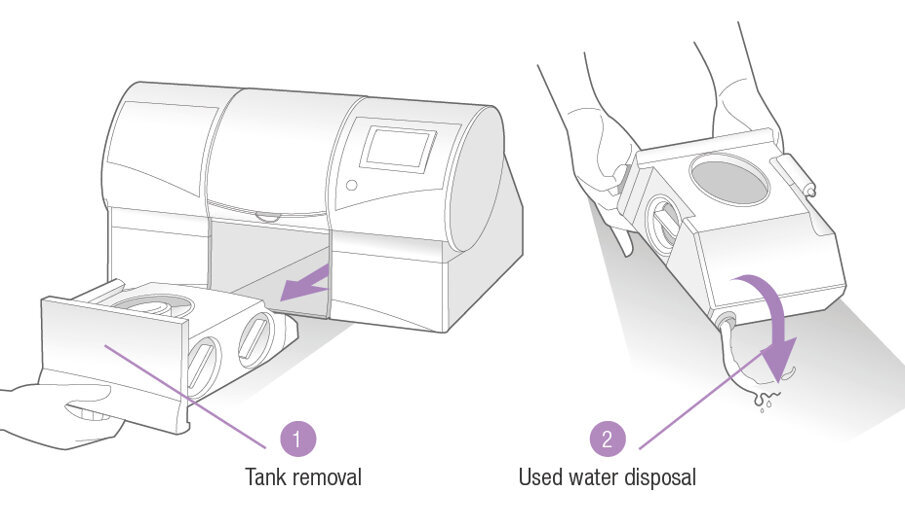 1
Tank removal

2
Used water disposal