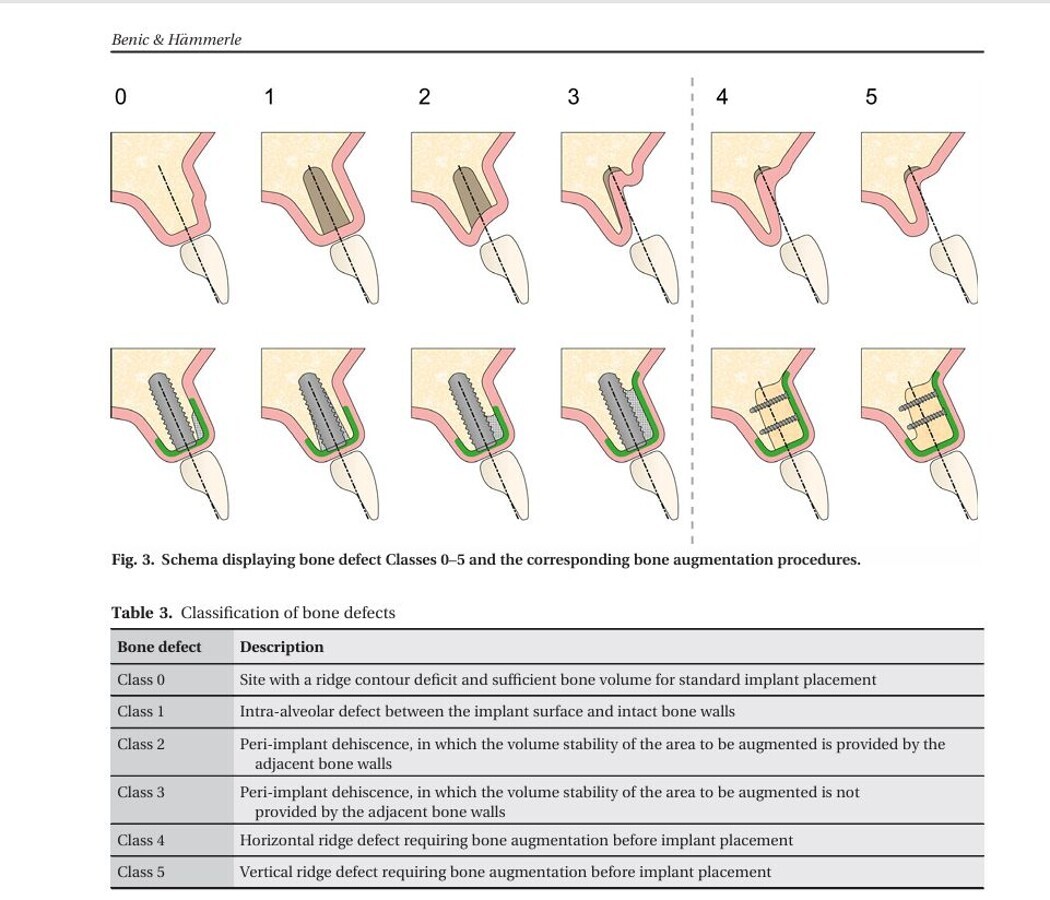 Benic & Hämmerle

0

1

2

3

4

5

Fig. 3. Schema displaying bone defect Classes 0–5 and the corresponding bone augmentation procedures.

Table 3. Classification of bone defects

| Bone defect | Description |
|---|---|
| Class 0 | Site with a ridge contour deficit and sufficient bone volume for standard implant placement |
| Class 1 | Intra-alveolar defect between the implant surface and intact bone walls |
| Class 2 | Peri-implant dehiscence, in which the volume stability of the area to be augmented is provided by the adjacent bone walls |
| Class 3 | Peri-implant dehiscence, in which the volume stability of the area to be augmented is not provided by the adjacent bone walls |
| Class 4 | Horizontal ridge defect requiring bone augmentation before implant placement |
| Class 5 | Vertical ridge defect requiring bone augmentation before implant placement |