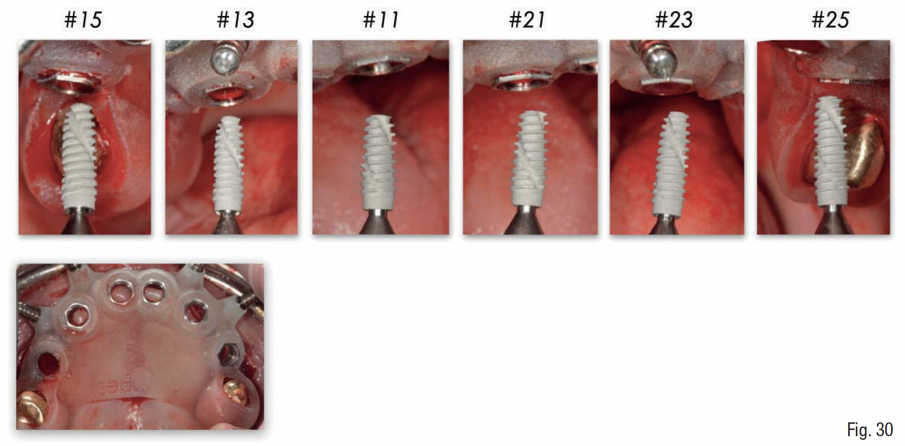 #15 #13 #11 #21 #23 #25

Fig. 30