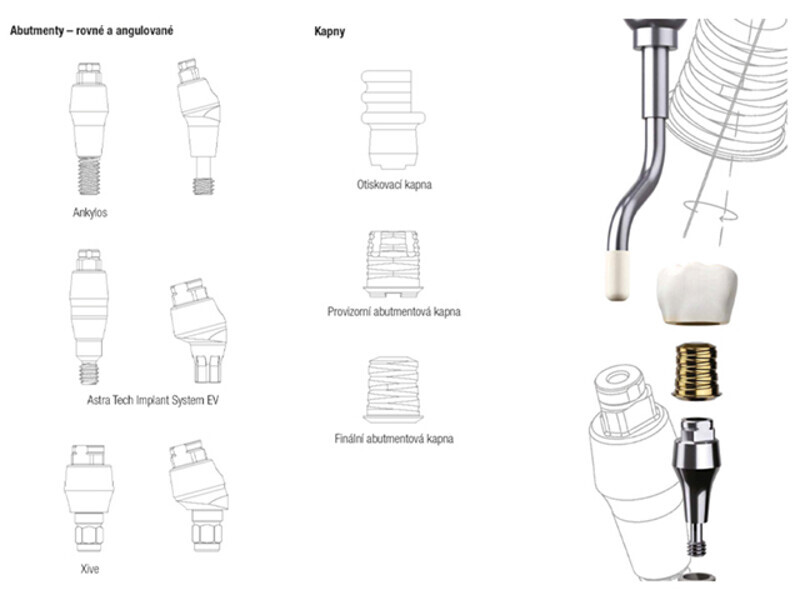 Abutmenty – rovné a angulované

Ankylos

Astra Tech Implant System EV

Xive

Kapny

Otiskovací kapna

Provizorní abutmentová kapna

Finální abutmentová kapna