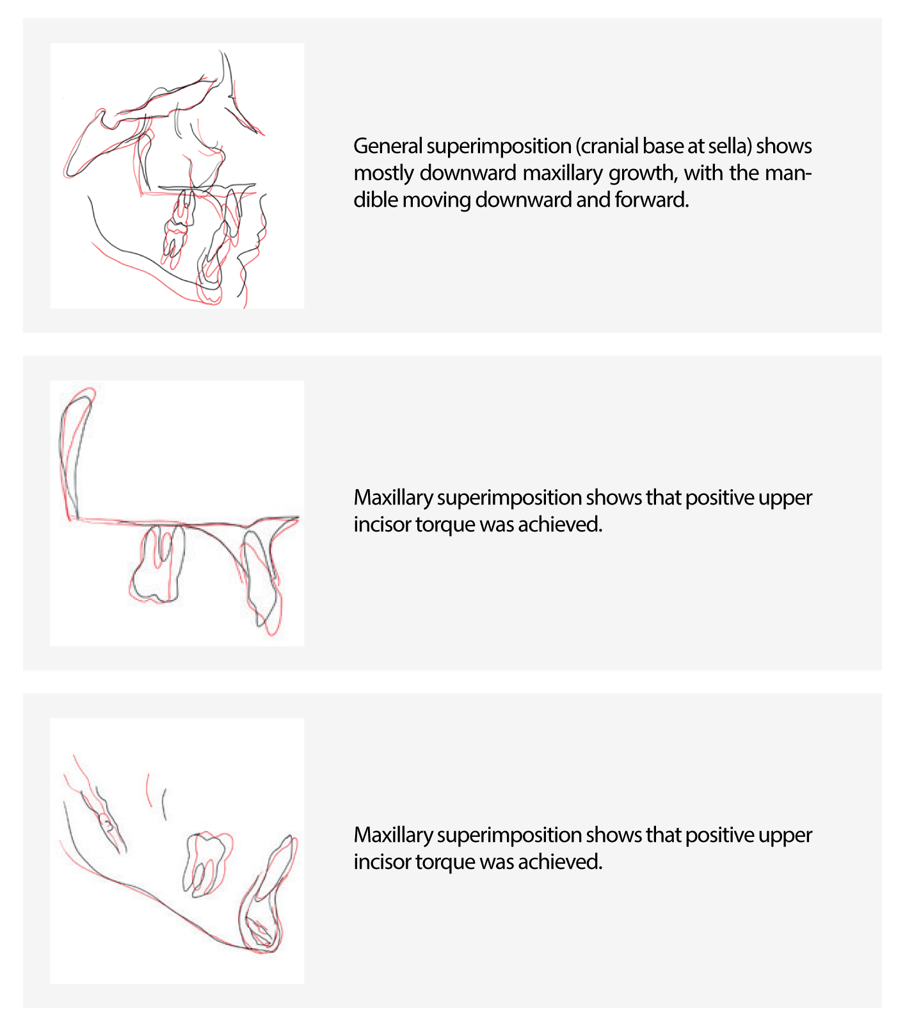 General superimposition (cranial base at sella) shows mostly downward maxillary growth, with the mandible moving downward and forward.

Maxillary superimposition shows that positive upper incisor torque was achieved.

Maxillary superimposition shows that positive upper incisor torque was achieved.