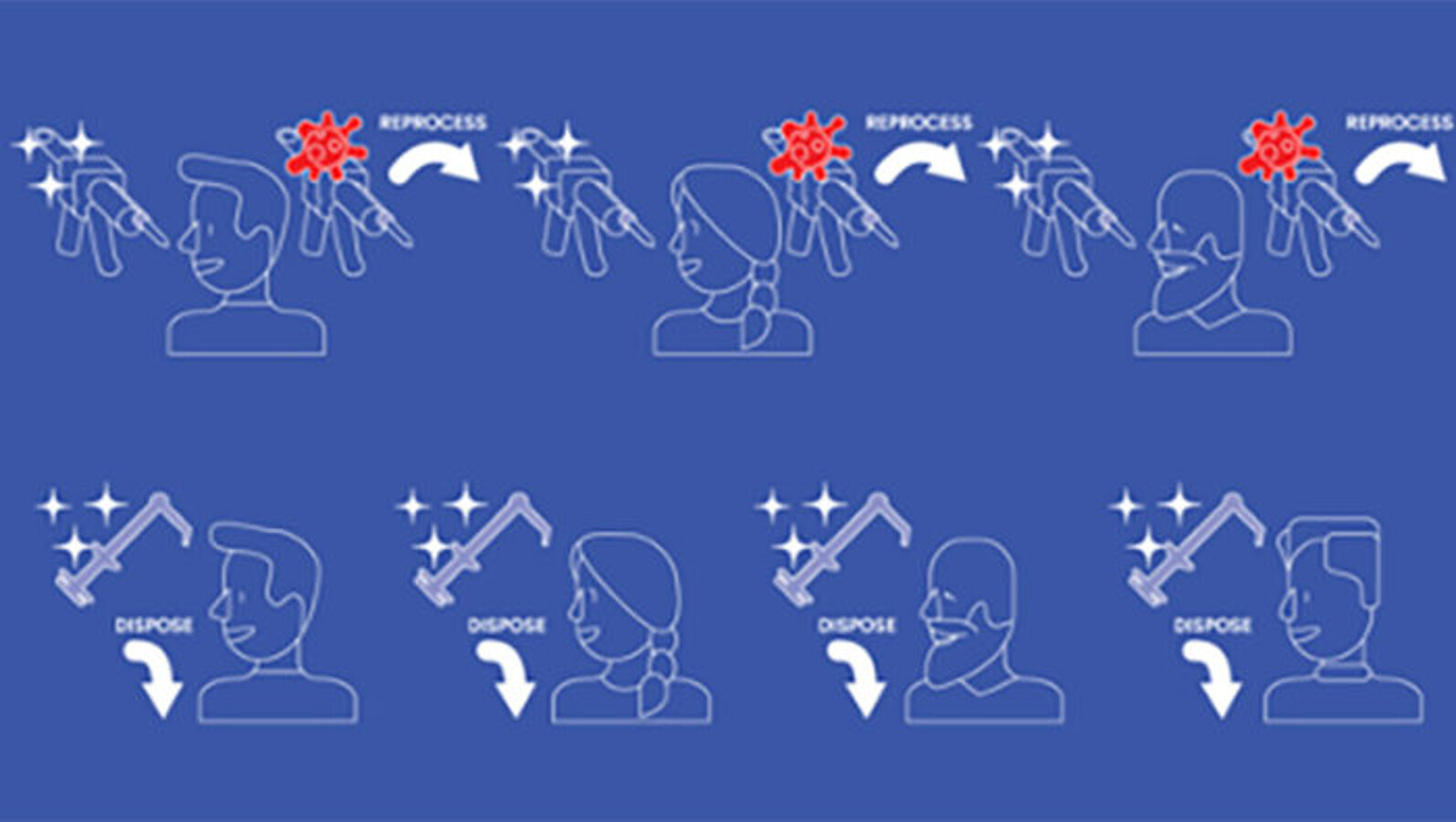 REPROCESS

REPROCESS

REPROCESS

DISPOSE

DISPOSE

DISPOSE

DISPOSE