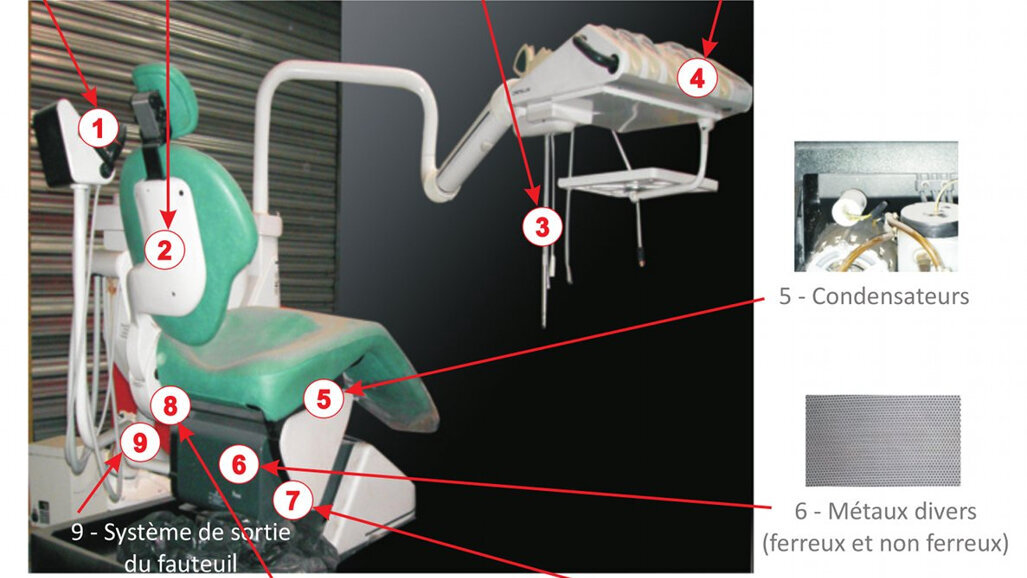 1

2

3

4

5

6

7

8

9

5 - Condensateurs

6 - Métaux divers (ferreux et non ferreux)

9 - Système de sortie du fauteuil